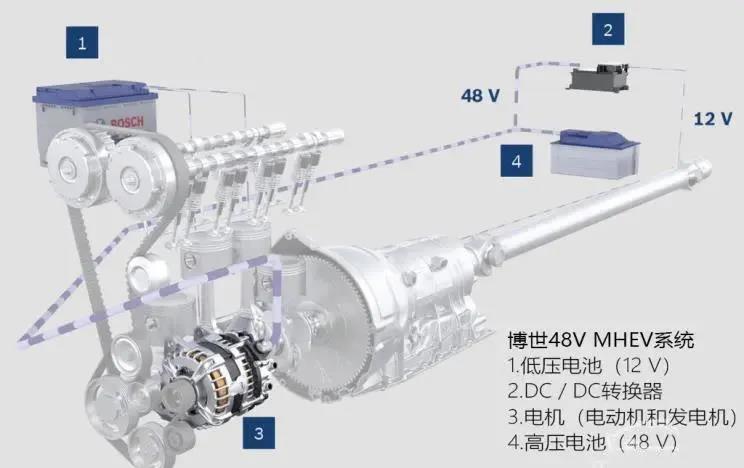 1

BOSCH

2

48 V

12 V

4

3

博世48V MHEV系统
1.低压电池（12 V）
2.DC / DC转换器
3.电机（电动机和发电机）
4.高压电池（48 V）