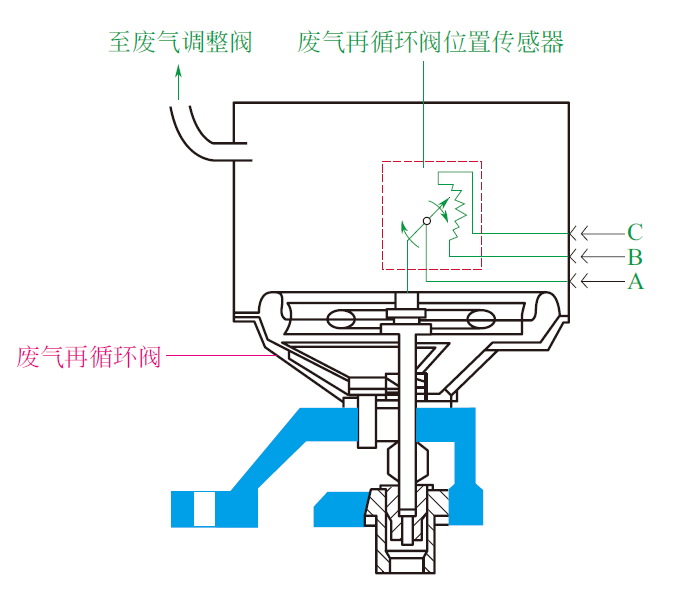 至废气调整阀

废气再循环阀位置传感器

C

B

A

废气再循环阀