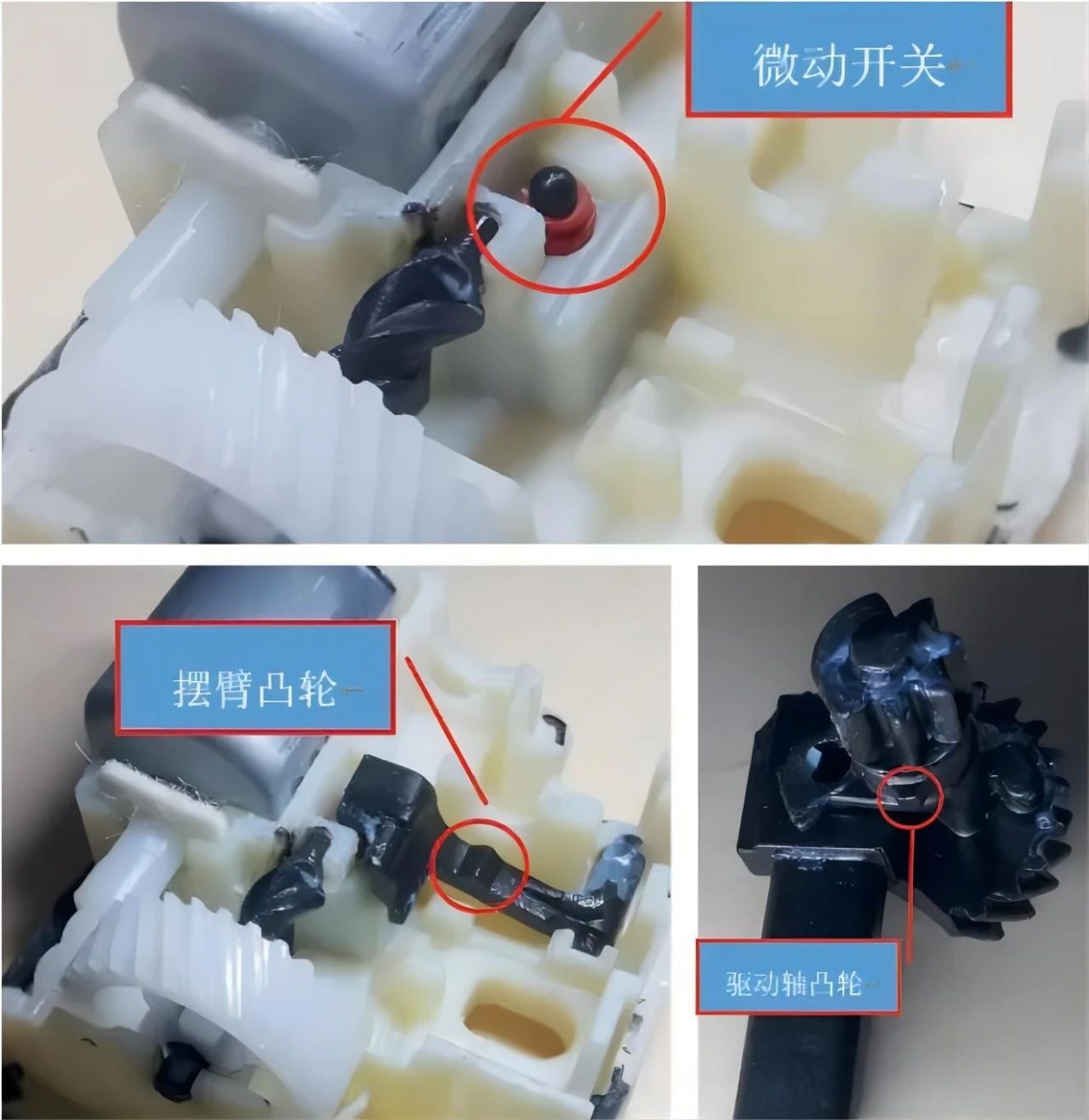 微动开关

摆臂凸轮

驱动轴凸轮